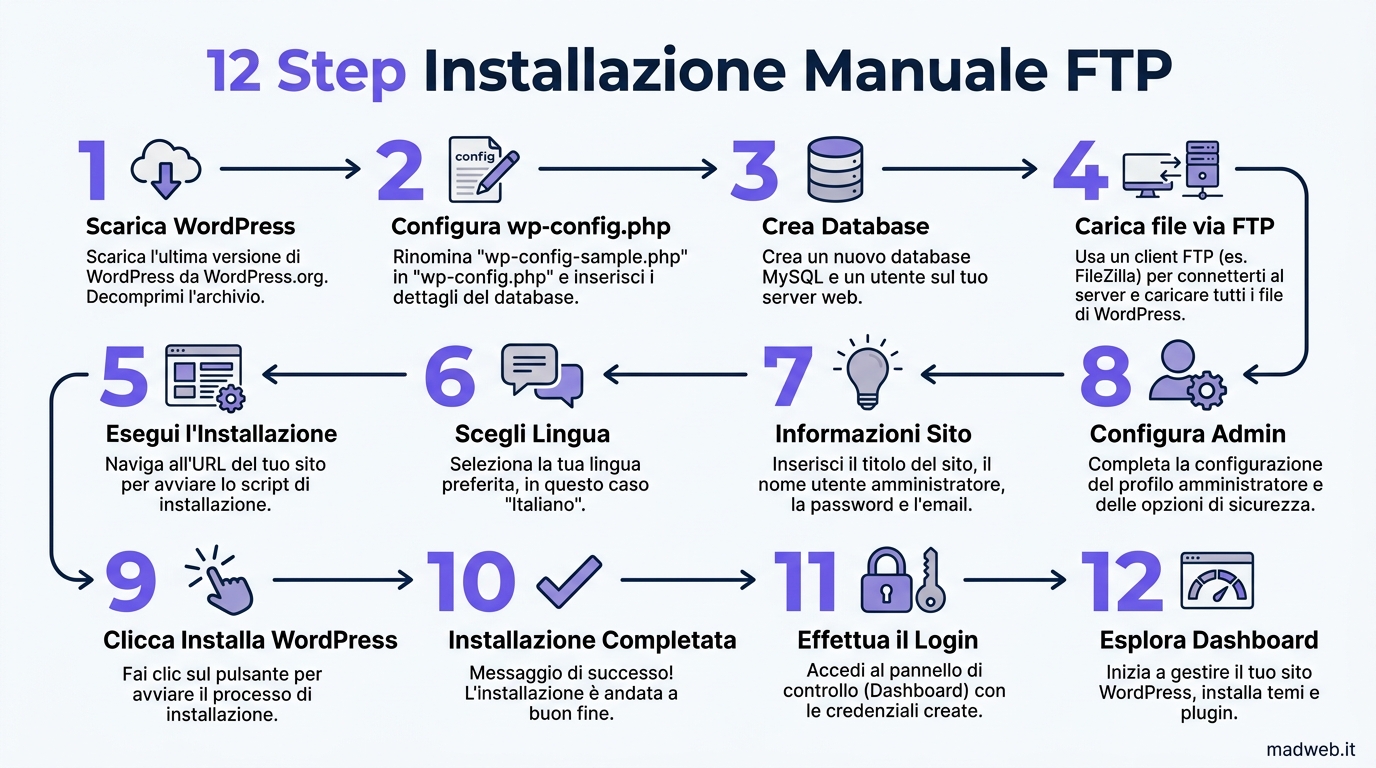 12 Step Installazione Manuale FTP

1
Scarica WordPress
Scarica l'ultima versione di WordPress da WordPress.org. Decomprimi l'archivio.

2
config
Configura wp-config.php
Rinomina "wp-config-sample.php" in "wp-config.php" e inserisci i dettagli del database.

3
Crea Database
Crea un nuovo database MySQL e un utente sul tuo server web.

4
Carica file via FTP
Usa un client FTP (es. FileZilla) per connetterti al server e caricare tutti i file di WordPress.

5
Esegui l'Installazione
Naviga all'URL del tuo sito per avviare lo script di installazione.

6
Scegli Lingua
Seleziona la tua lingua preferita, in questo caso "Italiano".

7
Informazioni Sito
Inserisci il titolo del sito, il nome utente amministratore, la password e l'email.

8
Configura Admin
Completa la configurazione del profilo amministratore e delle opzioni di sicurezza.

9
Clicca Installa WordPress
Fai clic sul pulsante per avviare il processo di installazione.

10
Installazione Completata
Messaggio di successo! L'installazione è andata a buon fine.

11
Effettua il Login
Accedi al pannello di controllo (Dashboard) con le credenziali create.

12
Esplora Dashboard
Inizia a gestire il tuo sito WordPress, installa temi e plugin.

madweb.it